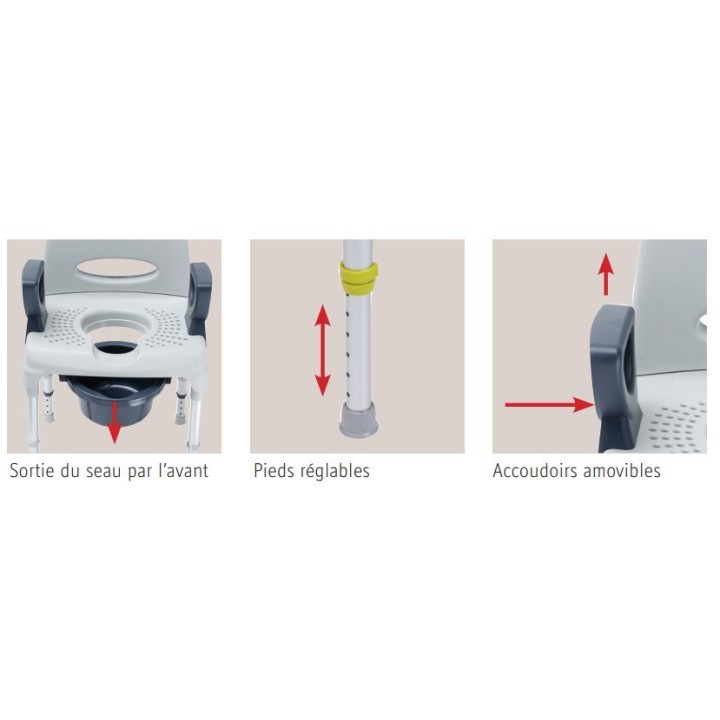 Sortie du seau par l'avant

Pieds réglables

Accoudoirs amovibles