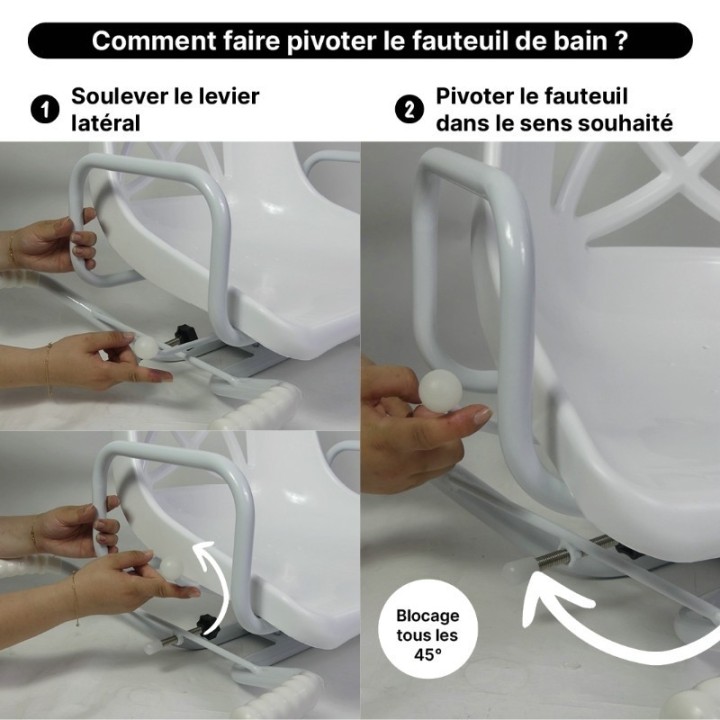 Comment faire pivoter le fauteuil de bain ?

1 Soulever le levier latéral

2 Pivoter le fauteuil dans le sens souhaité

Blocage tous les 45°