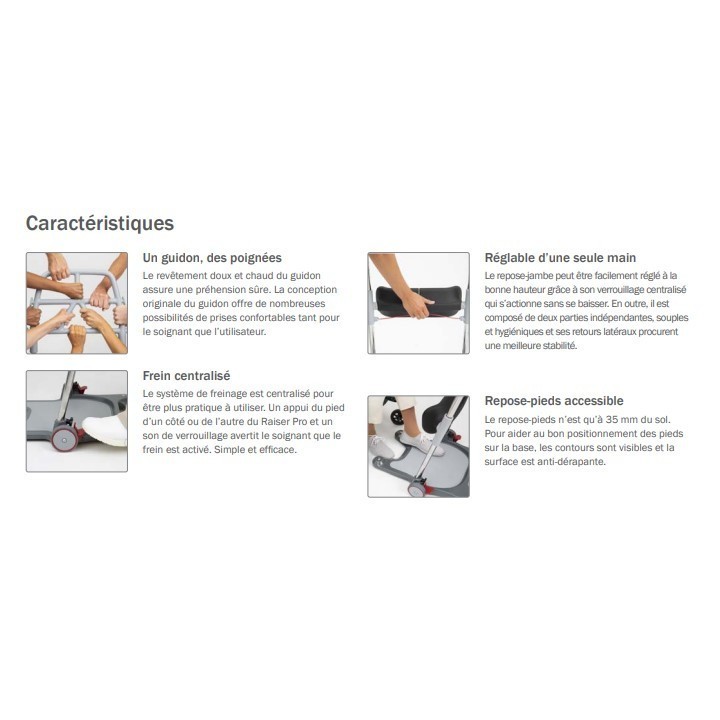 Caractéristiques

Un guidon, des poignées

Le revêtement doux et chaud du guidon assure une préhension sûre. La conception originale du guidon offre de nombreuses possibilités de prises confortables tant pour le soignant que l'utilisateur.

Frein centralisé

Le système de freinage est centralisé pour être plus pratique à utiliser. Un appui du pied d'un côté ou de l'autre du Raiser Pro et un son de verrouillage avertit le soignant que le frein est activé. Simple et efficace.

Réglable d'une seule main

Le repose-jambe peut être facilement réglé à la bonne hauteur grâce à son verrouillage centralisé qui s'actionne sans se baisser. En outre, il est composé de deux parties indépendantes, souples et hygiéniques et ses retours latéraux procurent une meilleure stabilité.

Repose-pieds accessible

Le repose-pieds n'est qu'à 35 mm du sol. Pour aider au bon positionnement des pieds sur la base, les contours sont visibles et la surface est anti-dérapante.