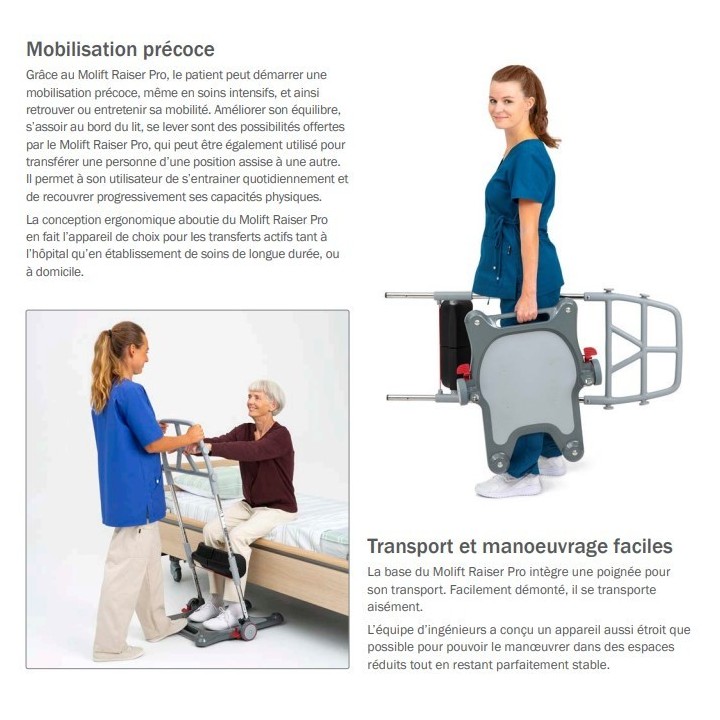 Mobilisation précoce

Grâce au Molift Raiser Pro, le patient peut démarrer une mobilisation précoce, même en soins intensifs, et ainsi retrouver ou entretenir sa mobilité. Améliorer son équilibre, s'assoir au bord du lit, se lever sont des possibilités offertes par le Molift Raiser Pro, qui peut être également utilisé pour transférer une personne d'une position assise à une autre. Il permet à son utilisateur de s'entrainer quotidiennement et de recouvrer progressivement ses capacités physiques.

La conception ergonomique aboutie du Molift Raiser Pro en fait l'appareil de choix pour les transferts actifs tant à l'hôpital qu'en établissement de soins de longue durée, ou à domicile.

Transport et manoeuvrage faciles

La base du Molift Raiser Pro intègre une poignée pour son transport. Facilement démonté, il se transporte aisément.

L'équipe d'ingénieurs a conçu un appareil aussi étroit que possible pour pouvoir le manœuvrer dans des espaces réduits tout en restant parfaitement stable.