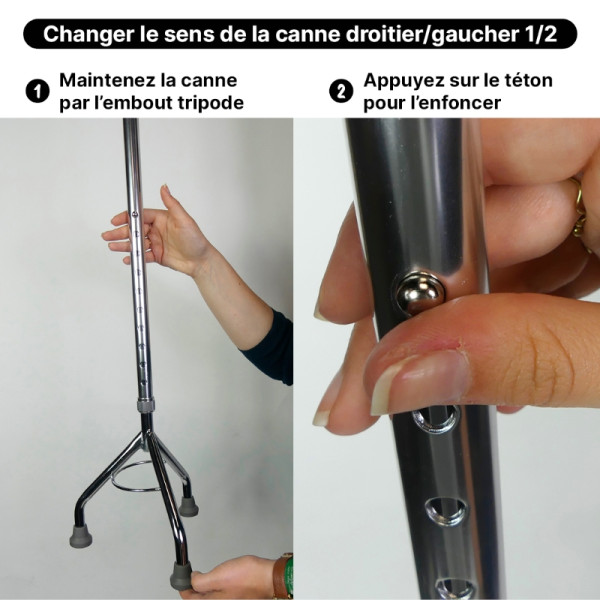 Changer le sens de la canne droitier/gaucher 1/2

1 Maintenez la canne par l'embout tripode

2 Appuyez sur le téton pour l'enfoncer