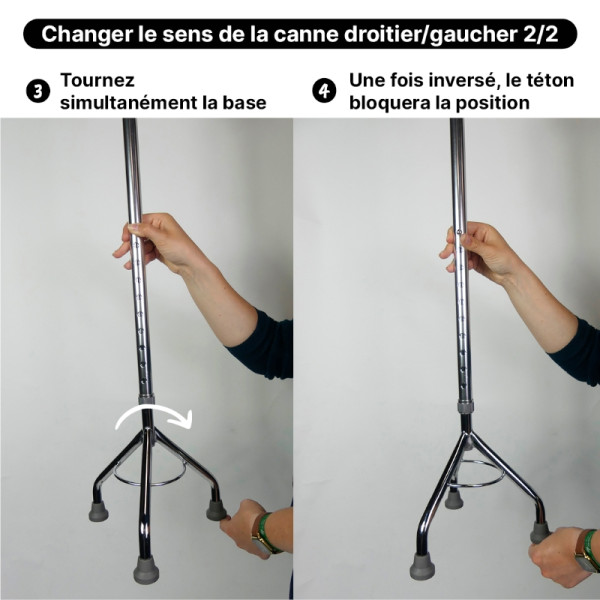 Changer le sens de la canne droitier/gaucher 2/2

3 Tournez simultanément la base

4 Une fois inversé, le téton bloquera la position